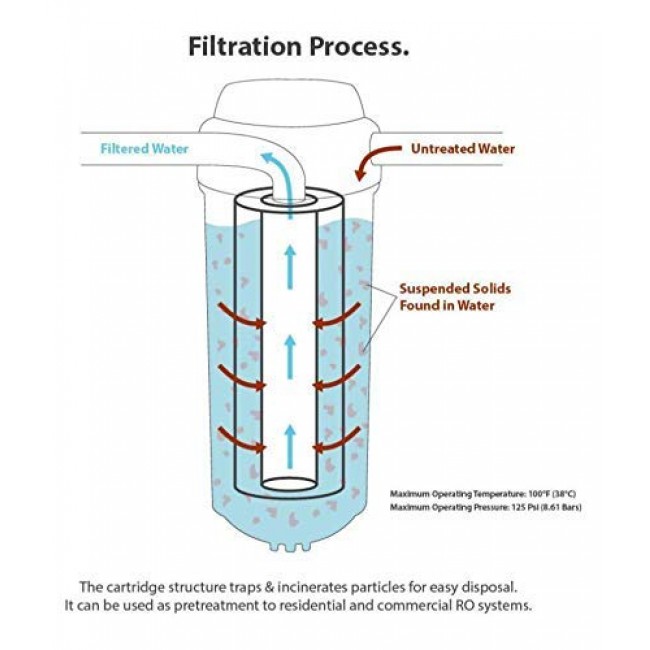 Filtration Process.

Filtered Water

Untreated Water

Suspended Solids Found in Water

Maximum Operating Temperature: 100°F (38°C)
Maximum Operating Pressure: 125 Psi (8.61 Bars)

The cartridge structure traps & incinerates particles for easy disposal.
It can be used as pretreatment to residential and commercial RO systems.